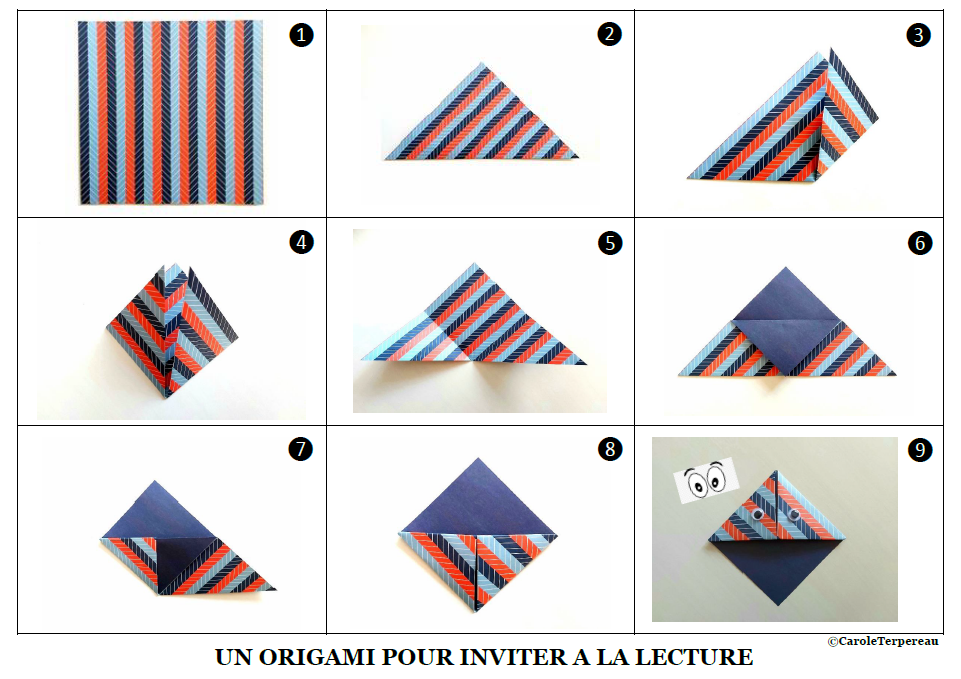 1

2

3

4

5

6

7

8

9

©CaroleTerpereau

UN ORIGAMI POUR INVITER A LA LECTURE